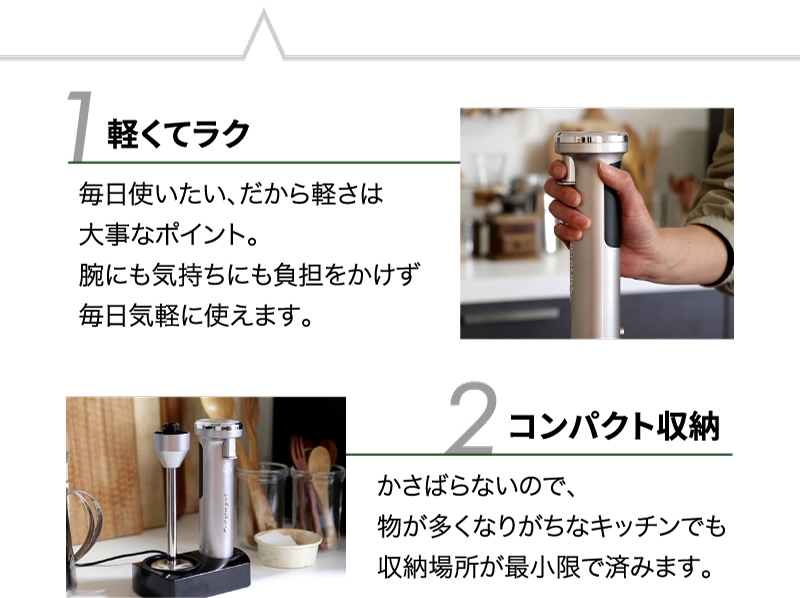 1 軽くてラク

毎日使いたい、だから軽さは
大事なポイント。
腕にも気持ちにも負担をかけず
毎日気軽に使えます。

2 コンパクト収納

かさばらないので、
物が多くなりがちなキッチンでも
収納場所が最小限で済みます。