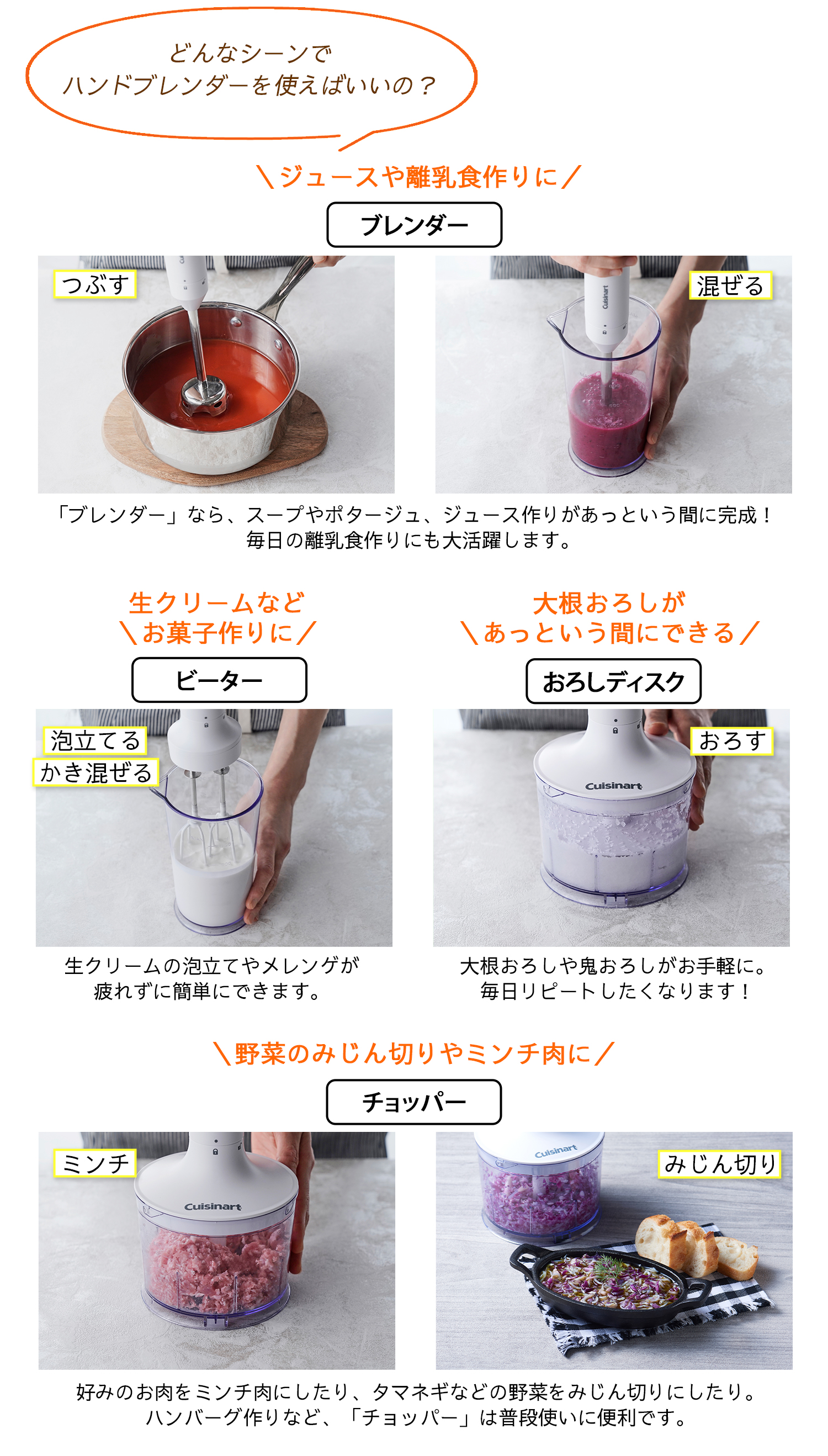 どんなシーンで
ハンドブレンダーを使えばいいの？

＼ジュースや離乳食作りに／

ブレンダー

つぶす

Cuisinart

混ぜる

「ブレンダー」なら、スープやポタージュ、ジュース作りがあっという間に完成！
毎日の離乳食作りにも大活躍します。

生クリームなど
＼お菓子作りに／

ビーター

泡立てる
かき混ぜる

生クリームの泡立てやメレンゲが
疲れずに簡単にできます。

大根おろしが
＼あっという間にできる／

おろしディスク

おろす

Cuisinart

大根おろしや鬼おろしがお手軽に。
毎日リピートしたくなります！

＼野菜のみじん切りやミンチ肉に／

チョッパー

ミンチ

Cuisinart

Cuisinart

みじん切り

好みのお肉をミンチ肉にしたり、タマネギなどの野菜をみじん切りにしたり。
ハンバーグ作りなど、「チョッパー」は普段使いに便利です。