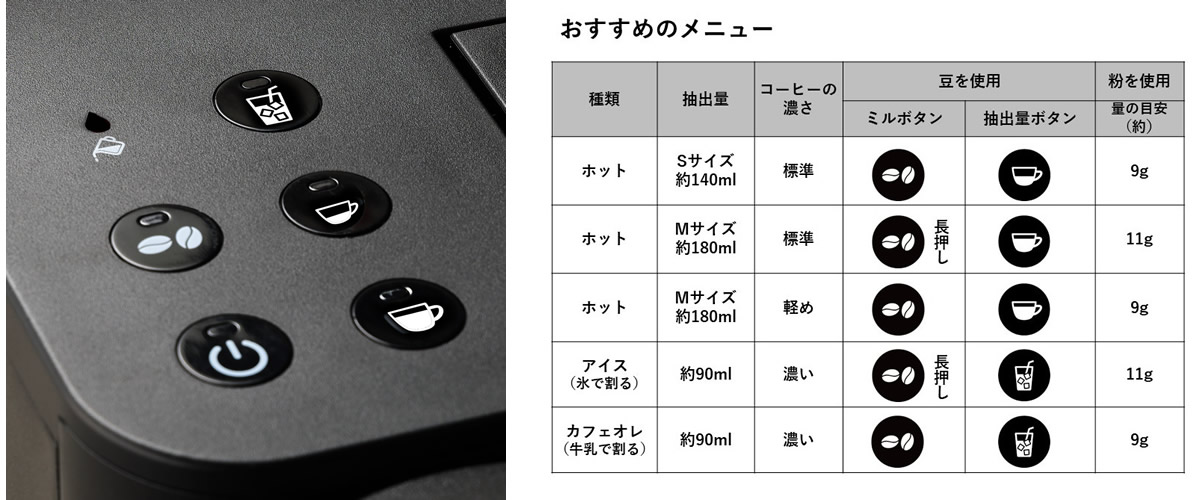 おすすめのメニュー

| 種類 | 抽出量 | コーヒーの濃さ | 豆を使用 ミルボタン | 豆を使用 抽出量ボタン | 粉を使用 量の目安（約） |
|---|---|---|---|---|---|
| ホット | Sサイズ 約140ml | 標準 | | | 9g |
| ホット | Mサイズ 約180ml | 標準 | 長押し | | 11g |
| ホット | Mサイズ 約180ml | 軽め | | | 9g |
| アイス（氷で割る） | 約90ml | 濃い | 長押し | | 11g |
| カフェオレ（牛乳で割る） | 約90ml | 濃い | | | 9g |