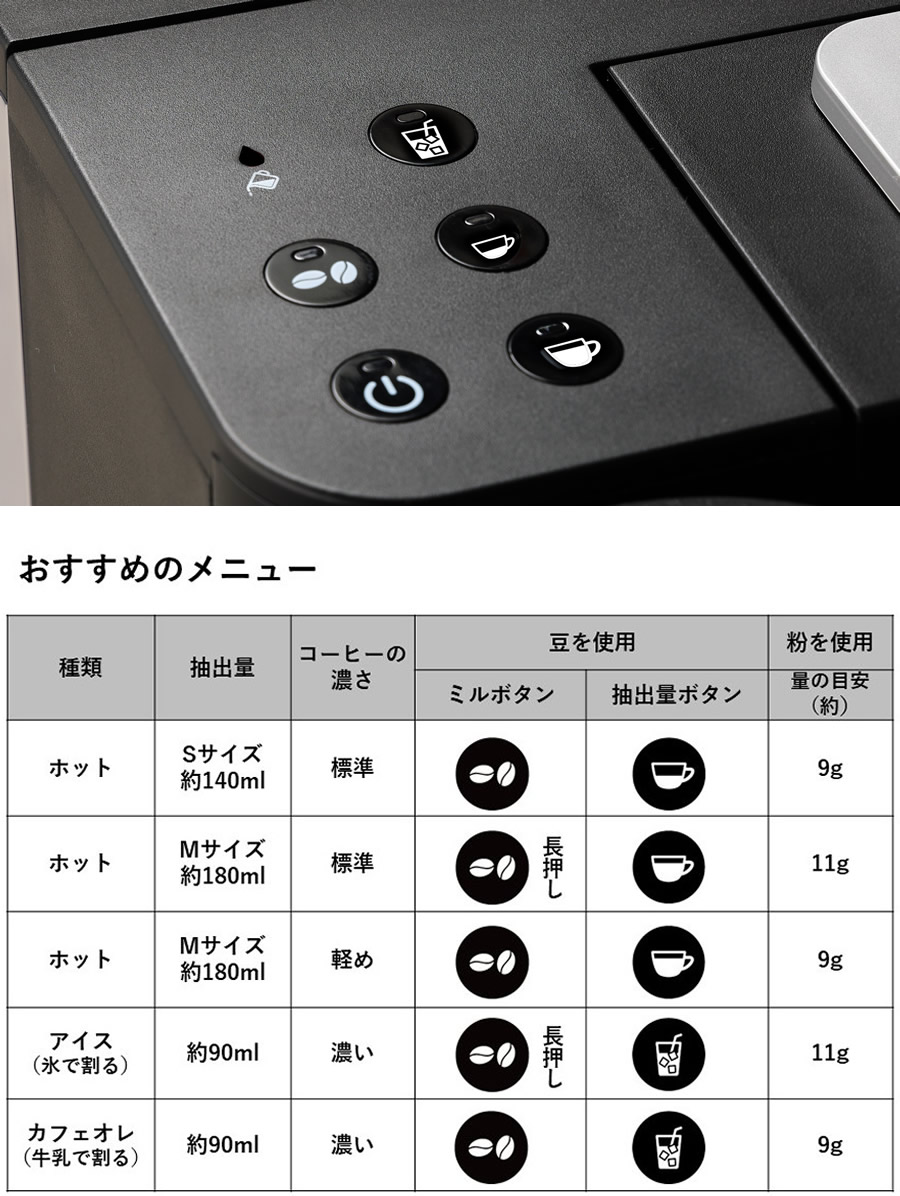 おすすめのメニュー

| 種類 | 抽出量 | コーヒーの濃さ | 豆を使用 ミルボタン | 豆を使用 抽出量ボタン | 粉を使用 量の目安（約） |
|---|---|---|---|---|---|
| ホット | Sサイズ 約140ml | 標準 | | | 9g |
| ホット | Mサイズ 約180ml | 標準 | 長押し | | 11g |
| ホット | Mサイズ 約180ml | 軽め | | | 9g |
| アイス（氷で割る） | 約90ml | 濃い | 長押し | | 11g |
| カフェオレ（牛乳で割る） | 約90ml | 濃い | | | 9g |